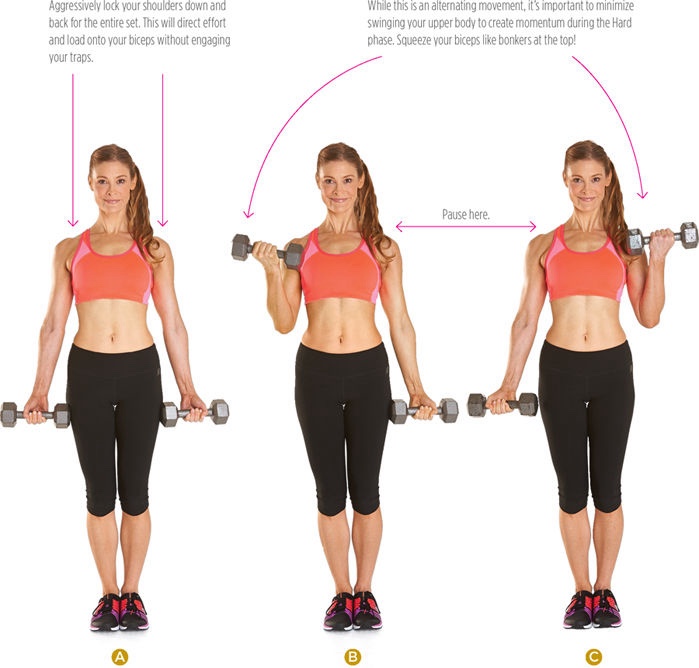 Aggressively lock your shoulders down and back for the entire set. This will direct effort and load onto your biceps without engaging your traps.

While this is an alternating movement, it's important to minimize swinging your upper body to create momentum during the Hard phase. Squeeze your biceps like bonkers at the top!

Pause here.

A

B

C